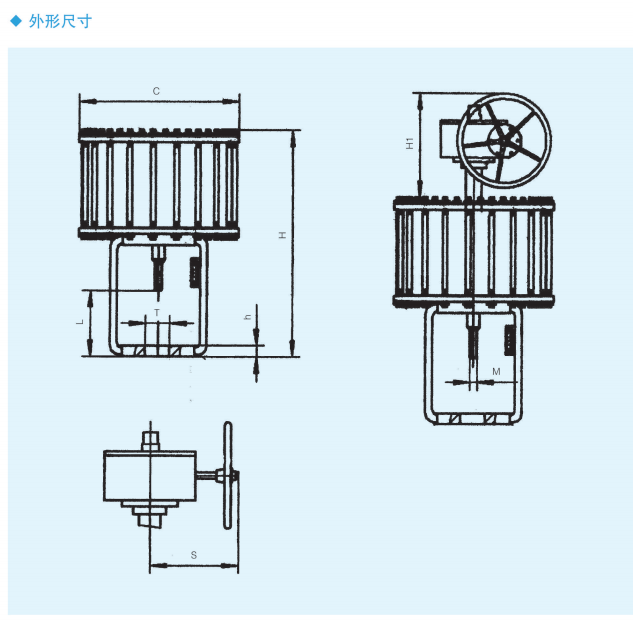 ◆ 外形尺寸

C

H

L

T

h

H1

M

S